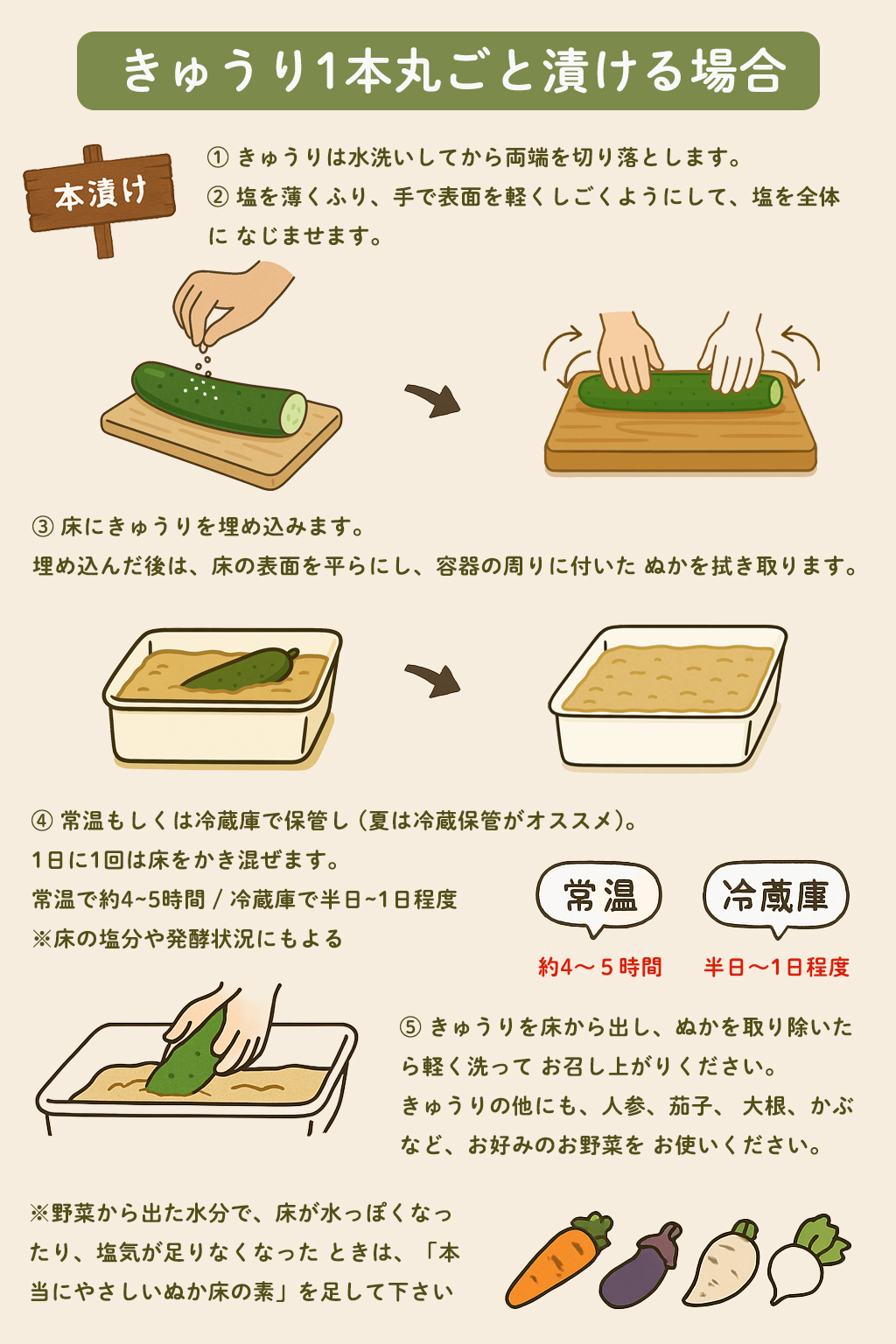 きゅうり1本丸ごと漬ける場合

本漬け

① きゅうりは水洗いしてから両端を切り落とします。
② 塩を薄くふり、手で表面を軽くしごくようにして、塩を全体に なじませます。

③ 床にきゅうりを埋め込みます。
埋め込んだ後は、床の表面を平らにし、容器の周りに付いた ぬかを拭き取ります。

④ 常温もしくは冷蔵庫で保管し（夏は冷蔵保管がオススメ）。
1日に1回は床をかき混ぜます。
常温で約4~5時間 / 冷蔵庫で半日~1日程度
※床の塩分や発酵状況にもよる

常温
約4～５時間

冷蔵庫
半日～1日程度

⑤ きゅうりを床から出し、ぬかを取り除いたら軽く洗って お召し上がりください。
きゅうりの他にも、人参、茄子、 大根、かぶなど、お好みのお野菜を お使いください。

※野菜から出た水分で、床が水っぽくなったり、塩気が足りなくなった ときは、「本当にやさしいぬか床の素」を足して下さい